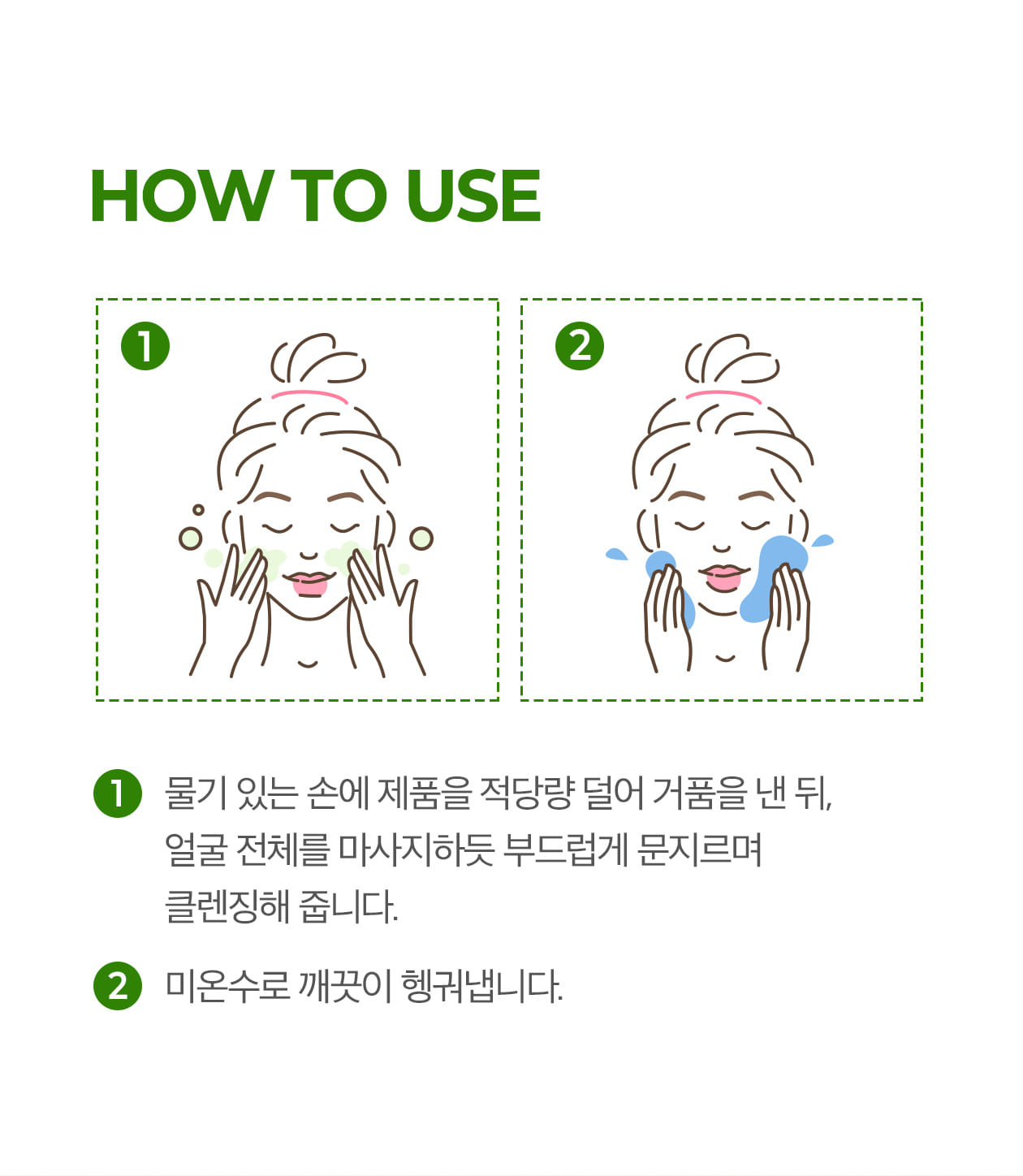 HOW TO USE

1

2

1 물기 있는 손에 제품을 적당량 덜어 거품을 낸 뒤, 얼굴 전체를 마사지하듯 부드럽게 문지르며 클렌징해 줍니다.

2 미온수로 깨끗이 헹궈냅니다.