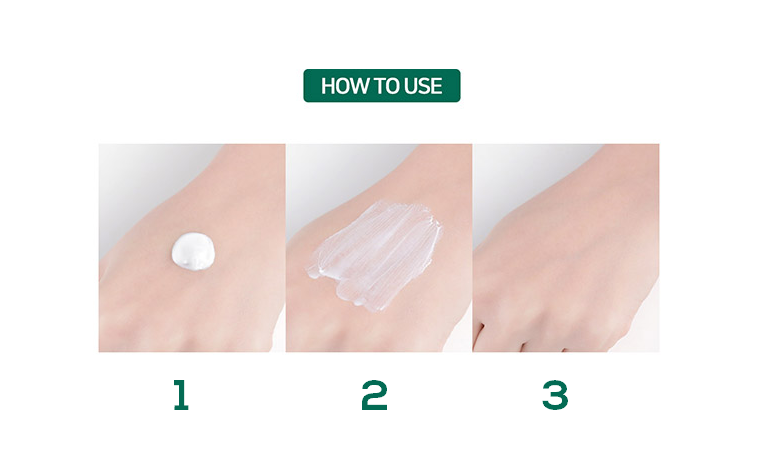 HOW TO USE

1

2

3