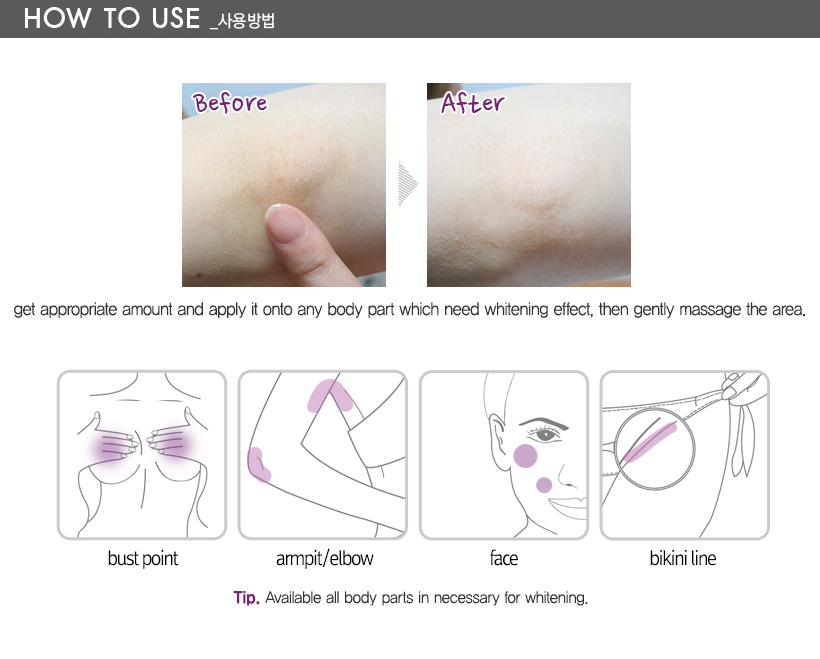 HOW TO USE _사용방법

Before

After

get appropriate amount and apply it onto any body part which need whitening effect, then gently massage the area.

bust point

armpit/elbow

face

bikini line

Tip. Available all body parts in necessary for whitening.